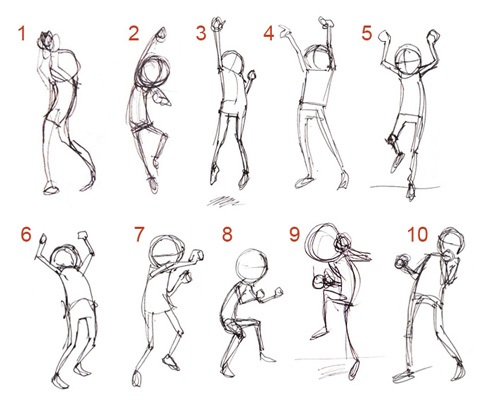 1 2 3 4 5

6 7 8 9 10